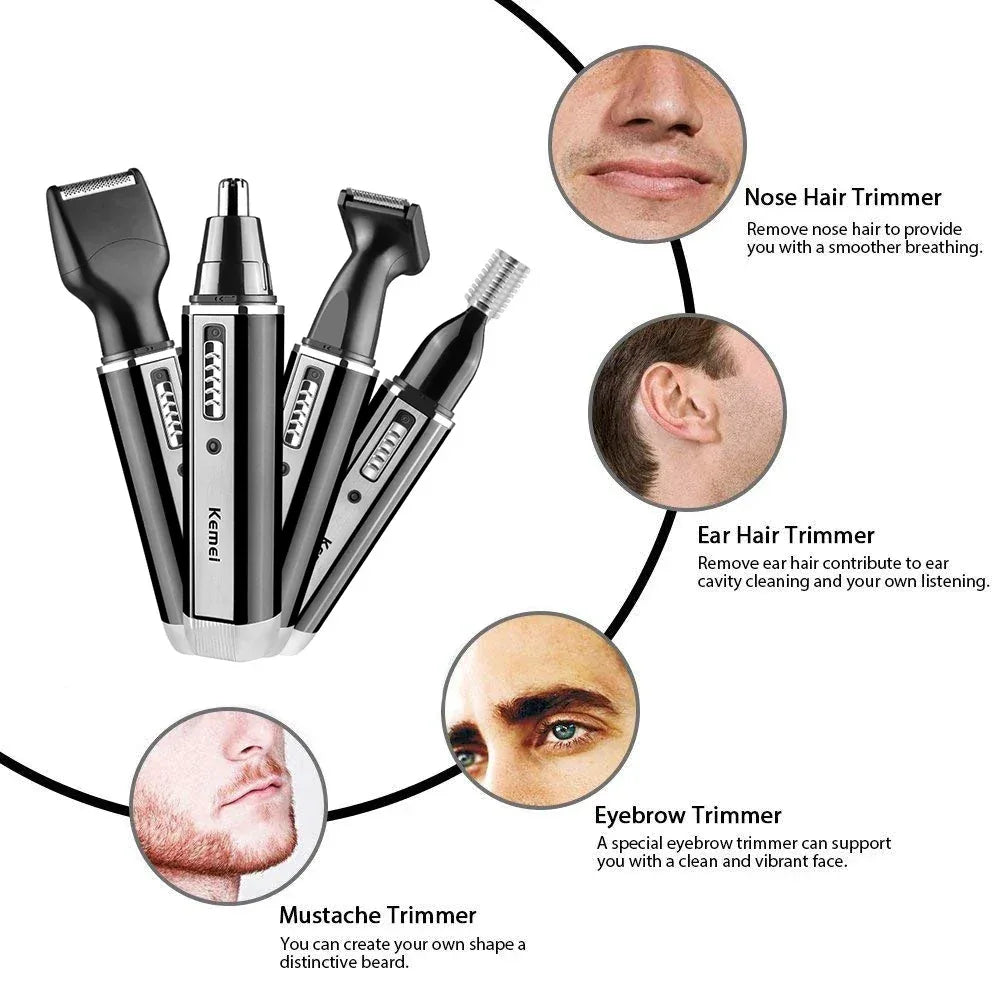 Kemei

Nose Hair Trimmer
Remove nose hair to provide you with a smoother breathing.

Ear Hair Trimmer
Remove ear hair contribute to ear cavity cleaning and your own listening.

Eyebrow Trimmer
A special eyebrow trimmer can support you with a clean and vibrant face.

Mustache Trimmer
You can create your own shape a distinctive beard.